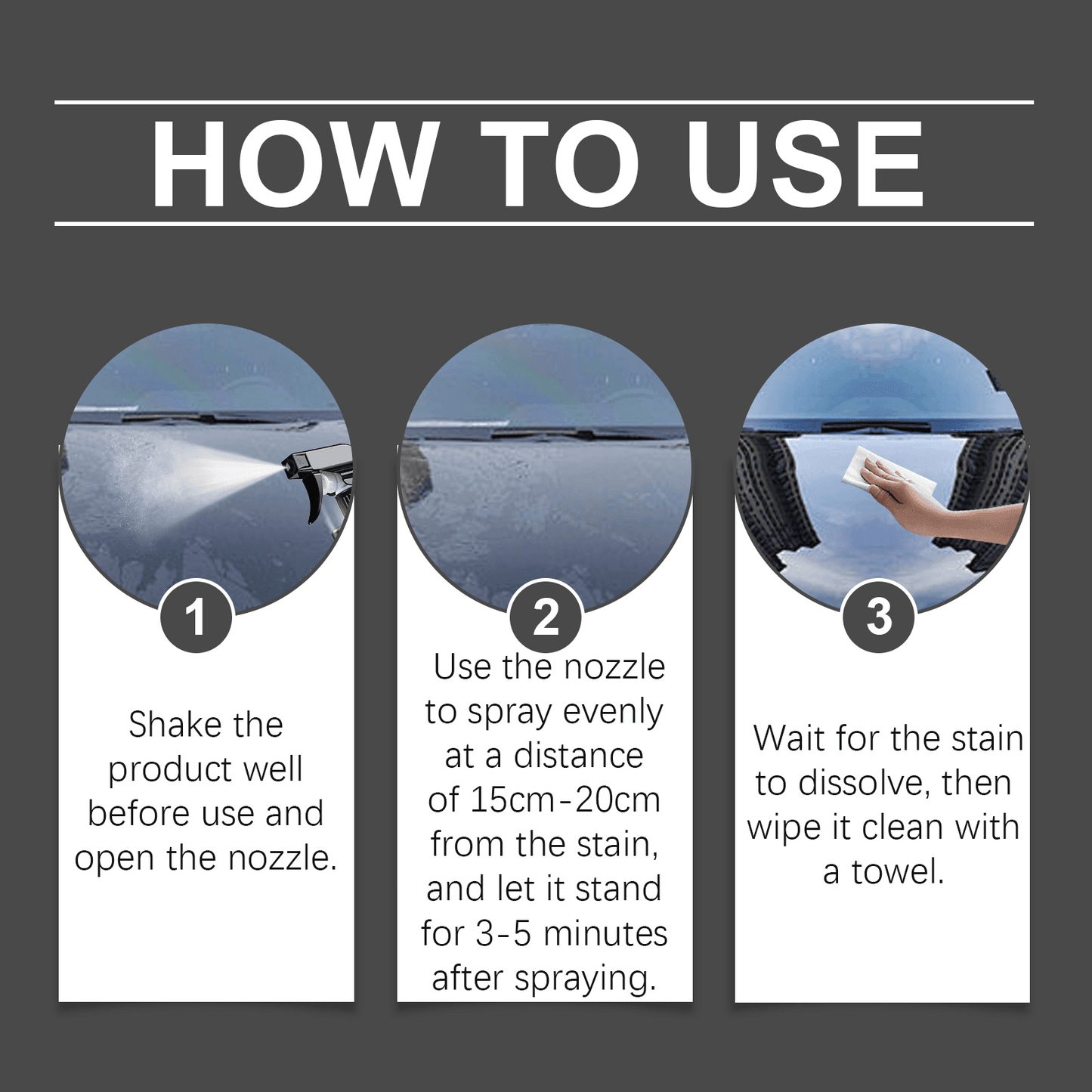 HOW TO USE

1

Shake the product well before use and open the nozzle.

2

Use the nozzle to spray evenly at a distance of 15cm-20cm from the stain, and let it stand for 3-5 minutes after spraying.

3

Wait for the stain to dissolve, then wipe it clean with a towel.