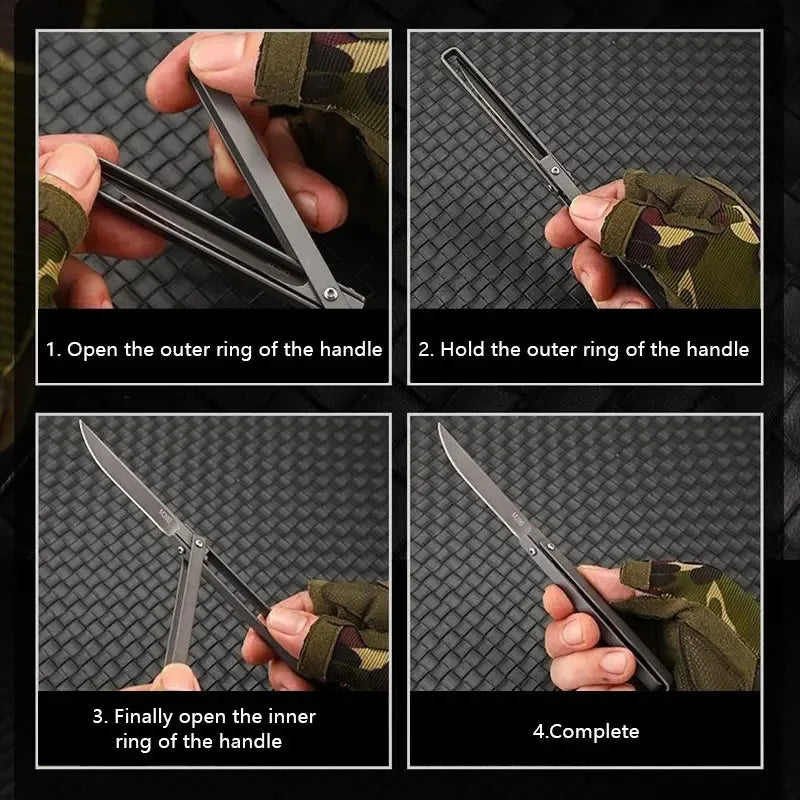 1. Open the outer ring of the handle

2. Hold the outer ring of the handle

3. Finally open the inner ring of the handle

4.Complete