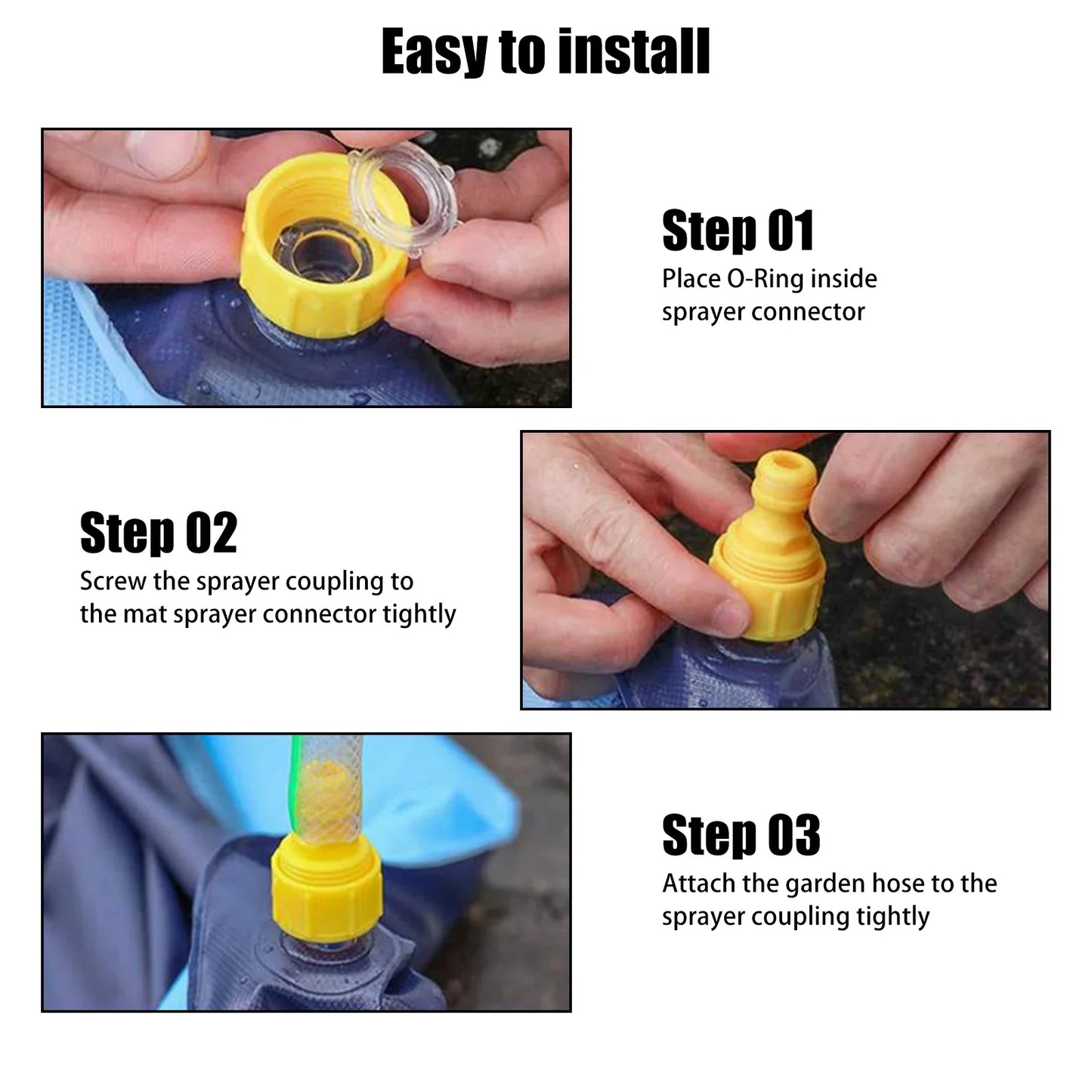 Easy to install

Step 01
Place O-Ring inside sprayer connector

Step 02
Screw the sprayer coupling to the mat sprayer connector tightly

Step 03
Attach the garden hose to the sprayer coupling tightly