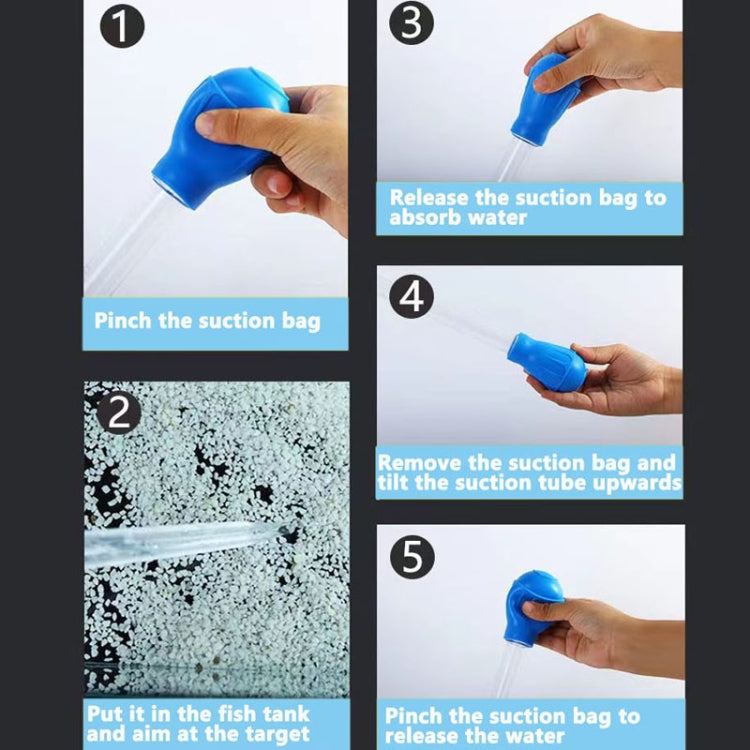 1

Pinch the suction bag

2

Put it in the fish tank and aim at the target

3

Release the suction bag to absorb water

4

Remove the suction bag and tilt the suction tube upwards

5

Pinch the suction bag to release the water